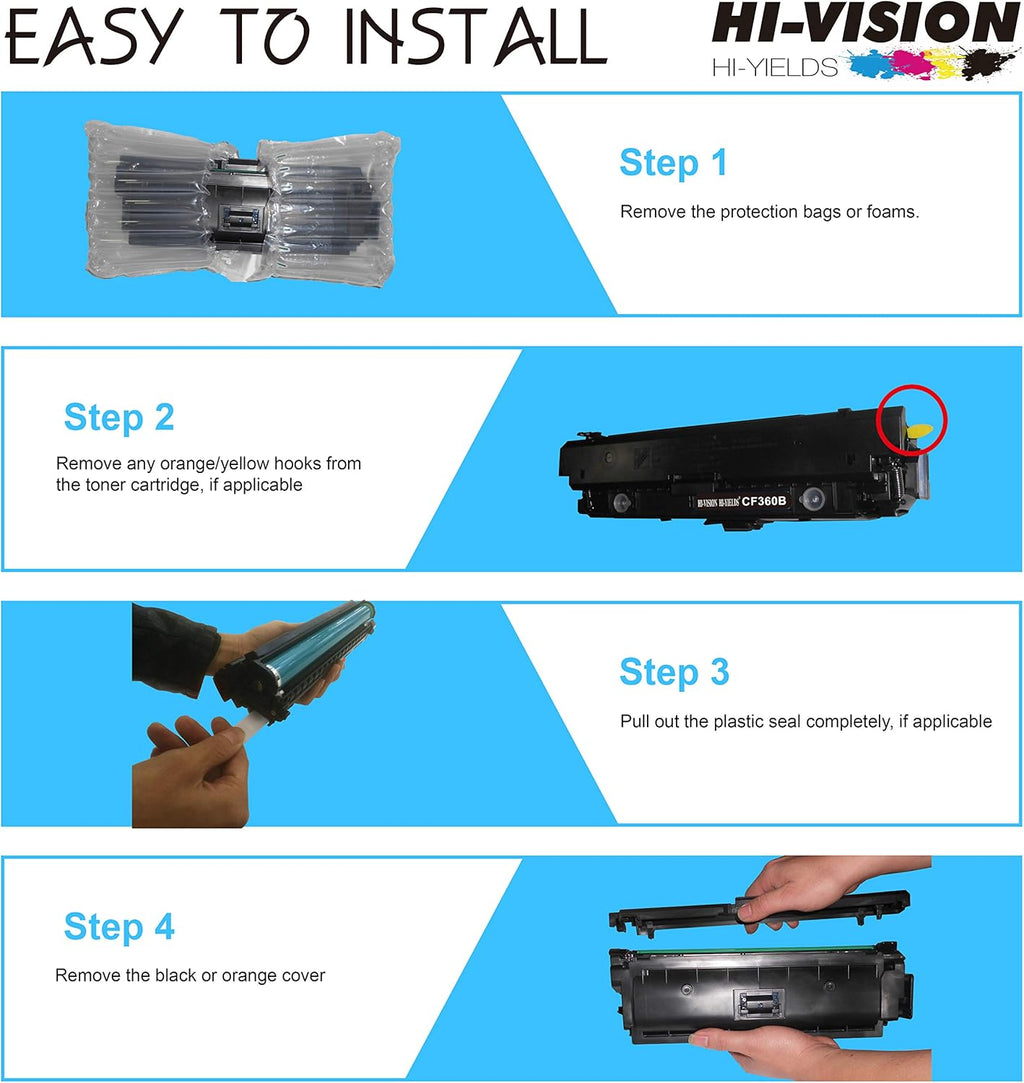 EASY TO INSTALL

HI-VISION
HI-YIELDS

Step 1
Remove the protection bags or foams.

Step 2
Remove any orange/yellow hooks from the toner cartridge, if applicable

HI-VISION HI-YIELDS CF360B

Step 3
Pull out the plastic seal completely, if applicable

Step 4
Remove the black or orange cover