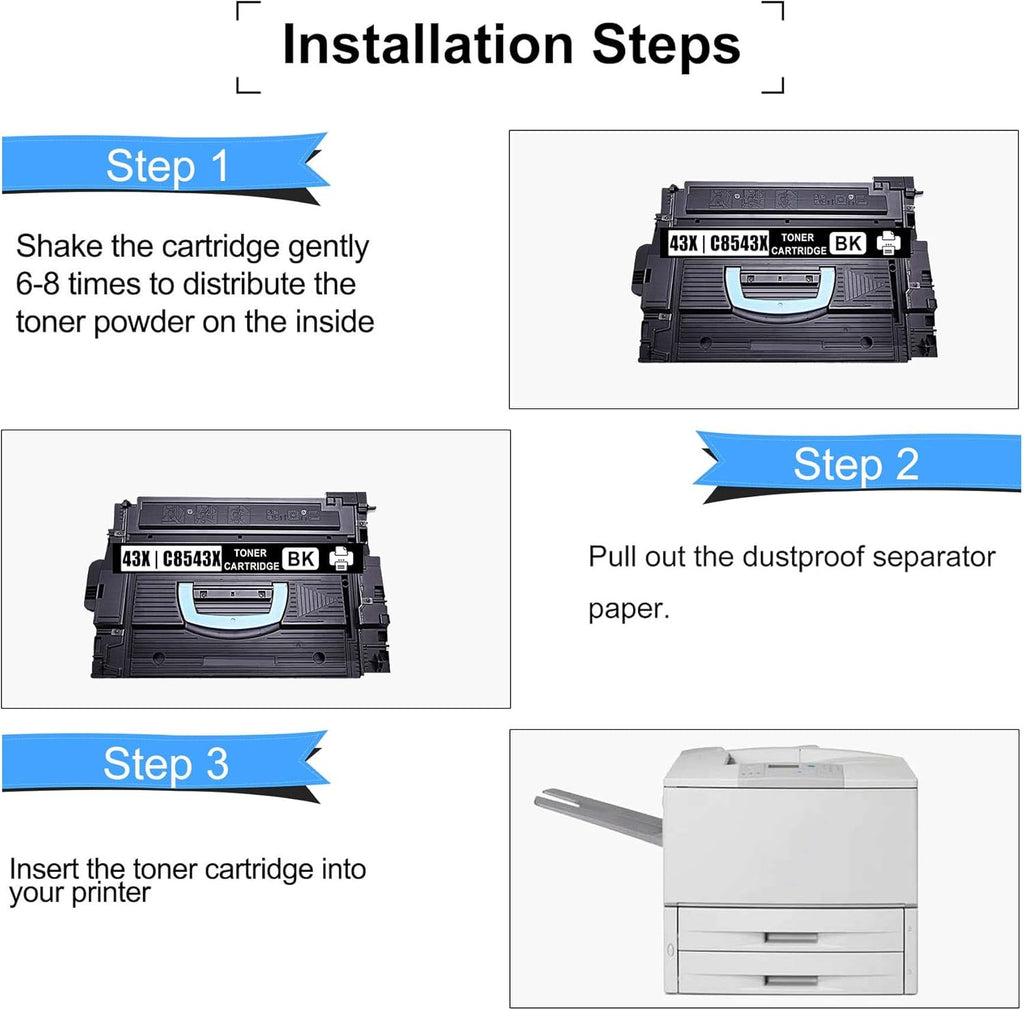 Installation Steps

Step 1

Shake the cartridge gently 6-8 times to distribute the toner powder on the inside

43X | C8543X TONER CARTRIDGE BK

43X | C8543X TONER CARTRIDGE BK

Step 2

Pull out the dustproof separator paper.

Step 3

Insert the toner cartridge into your printer